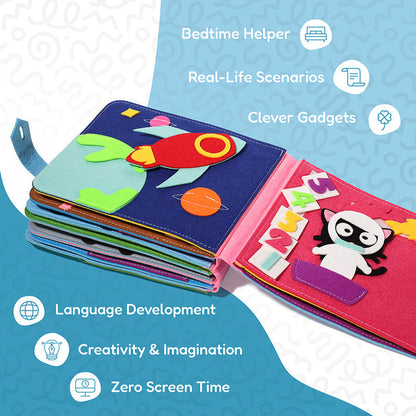 Bedtime Helper

Real-Life Scenarios

Clever Gadgets

5
4
3
2
1

Language Development

Creativity & Imagination

Zero Screen Time